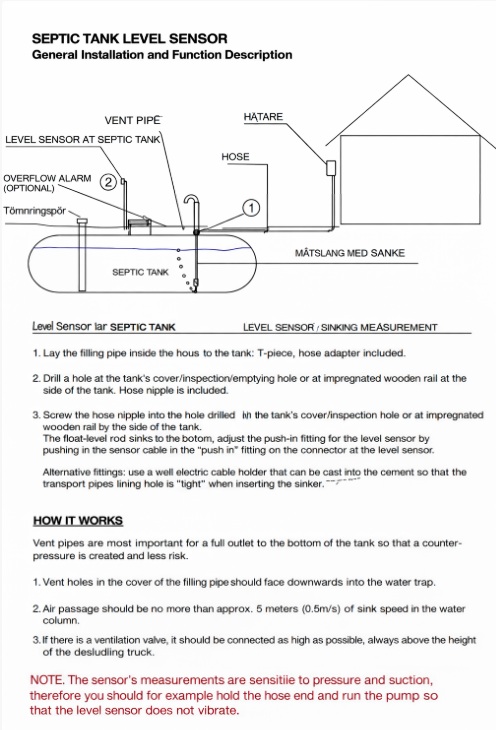 SEPTIC TANK LEVEL SENSOR
General Installation and Function Description

VENT PIPE
HATARE
LEVEL SENSOR AT SEPTIC TANK
HOSE
OVERFLOW ALARM (OPTIONAL)
2
Tömnringspör
1
MÅTSLANG MED SANKE
SEPTIC TANK

Level Sensor lar SEPTIC TANK
LEVEL SENSOR / SINKING MEASUREMENT

1. Lay the filling pipe inside the hous to the tank: T-piece, hose adapter included.

2. Drill a hole at the tank's cover/inspection/emptying hole or at impregnated wooden rail at the side of the tank. Hose nipple is included.

3. Screw the hose nipple into the hole drilled in the tank's cover/inspection hole or at impregnated wooden rail by the side of the tank.
The float-level rod sinks to the botom, adjust the push-in fitting for the level sensor by pushing in the sensor cable in the "push in" fitting on the connector at the level sensor.

Alternative fittings: use a well electric cable holder that can be cast into the cement so that the transport pipes lining hole is "tight" when inserting the sinker.

HOW IT WORKS

Vent pipes are most important for a full outlet to the bottom of the tank so that a counter-pressure is created and less risk.

1. Vent holes in the cover of the filling pipe should face downwards into the water trap.

2. Air passage should be no more than approx. 5 meters (0.5m/s) of sink speed in the water column.

3. If there is a ventilation valve, it should be connected as high as possible, always above the height of the desludling truck.

NOTE. The sensor's measurements are sensitiie to pressure and suction, therefore you should for example hold the hose end and run the pump so that the level sensor does not vibrate.